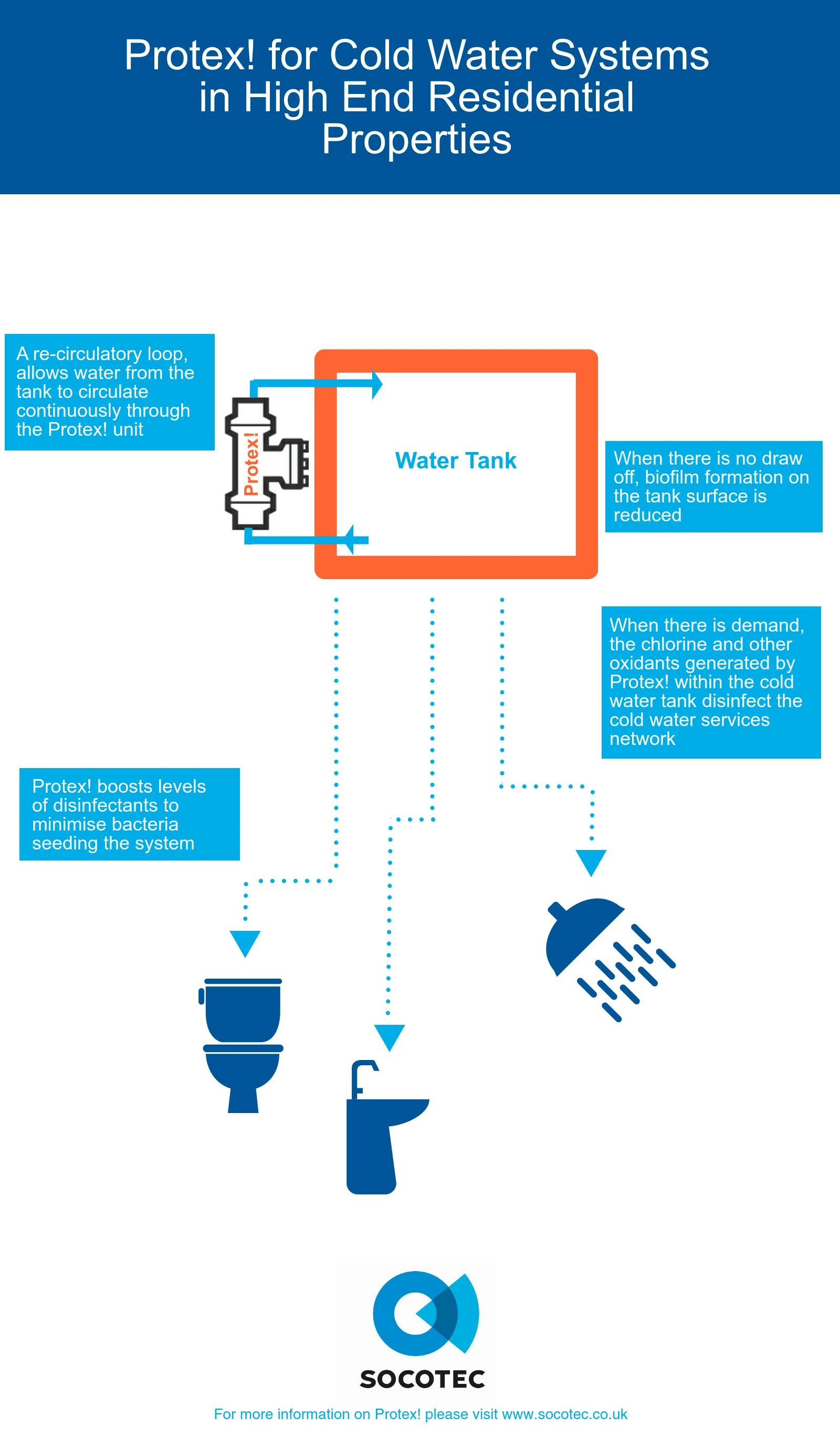 Protex! for Cold Water Systems in High End Residential Properties

A re-circulatory loop, allows water from the tank to circulate continuously through the Protex! unit

Protex!

Water Tank

When there is no draw off, biofilm formation on the tank surface is reduced

When there is demand, the chlorine and other oxidants generated by Protex! within the cold water tank disinfect the cold water services network

Protex! boosts levels of disinfectants to minimise bacteria seeding the system

SOCOTEC

For more information on Protex! please visit www.socotec.co.uk